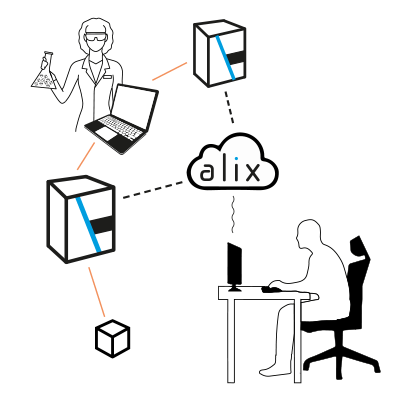 alix